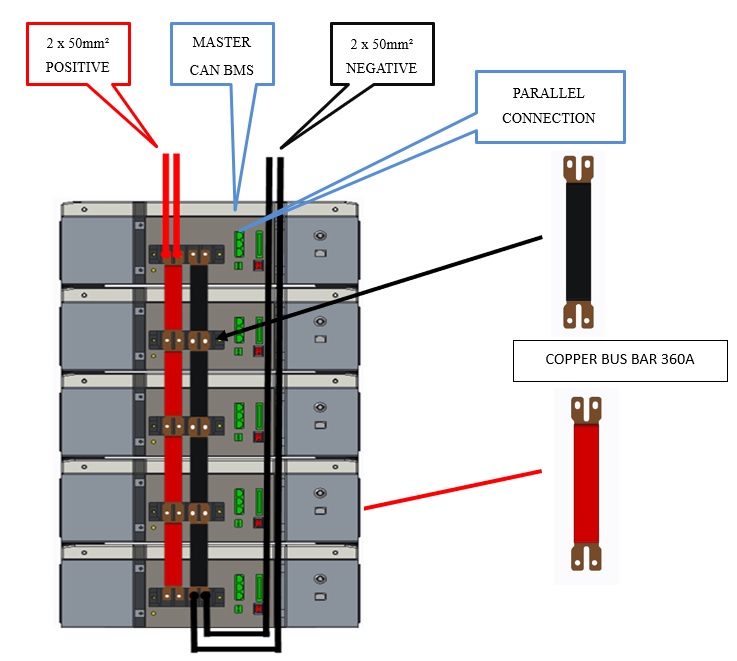 2 x 50mm²
POSITIVE

MASTER
CAN BMS

2 x 50mm²
NEGATIVE

PARALLEL
CONNECTION

COPPER BUS BAR 360A