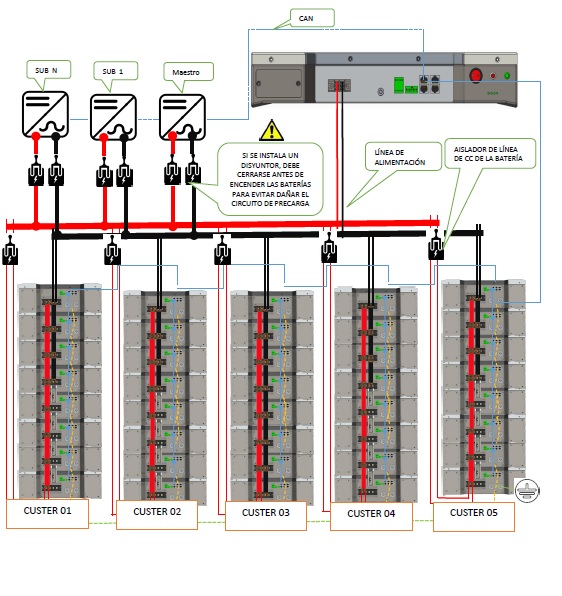 CAN

SUB N

SUB 1

Maestro

SI SE INSTALA UN DISYUNTOR, DEBE CERRARSE ANTES DE ENCENDER LAS BATERÍAS PARA EVITAR DAÑAR EL CIRCUITO DE PRECARGA

LÍNEA DE ALIMENTACIÓN

AISLADOR DE LÍNEA DE CC DE LA BATERÍA

CUSTER 01

CUSTER 02

CUSTER 03

CUSTER 04

CUSTER 05